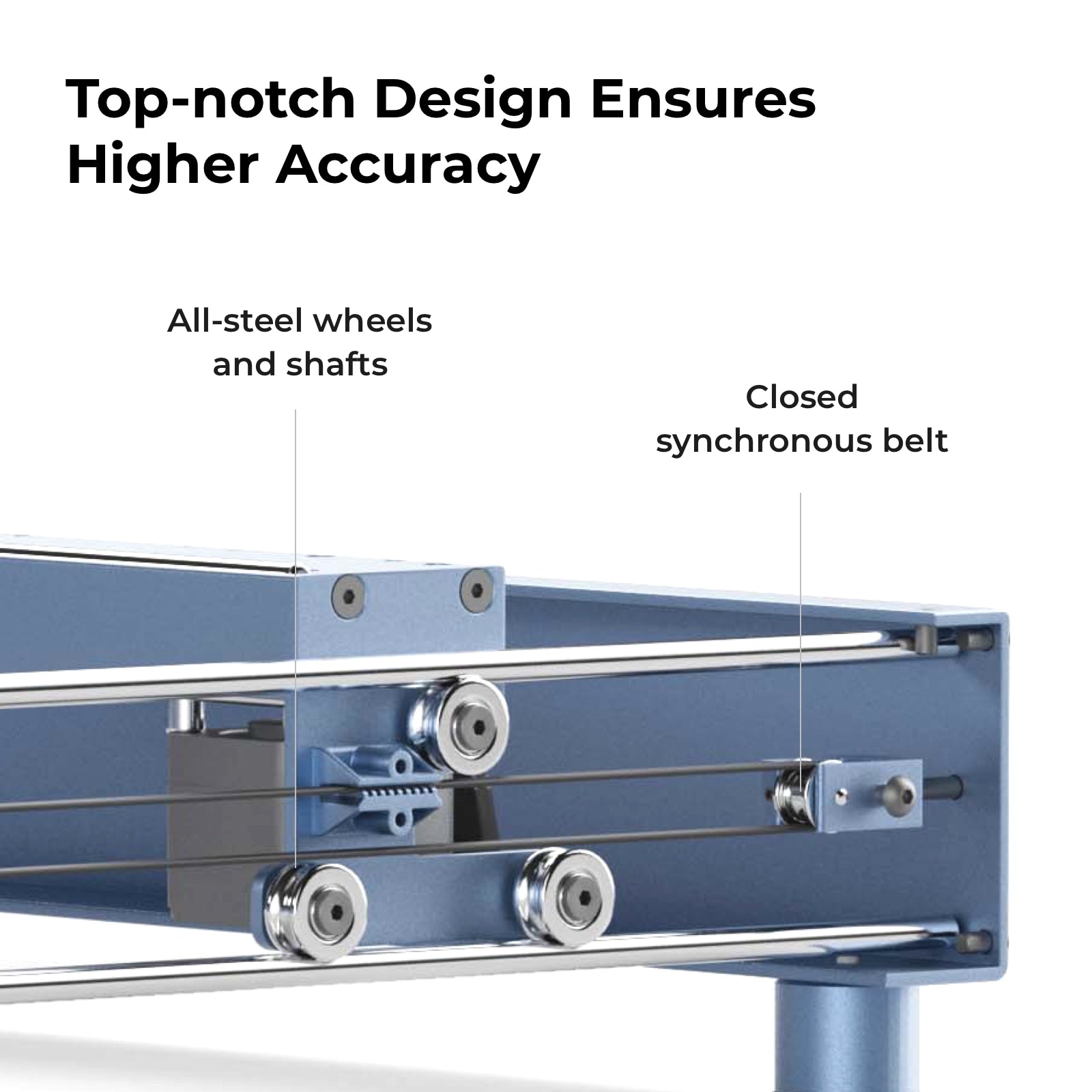 Top-notch Design Ensures Higher Accuracy

All-steel wheels and shafts

Closed synchronous belt